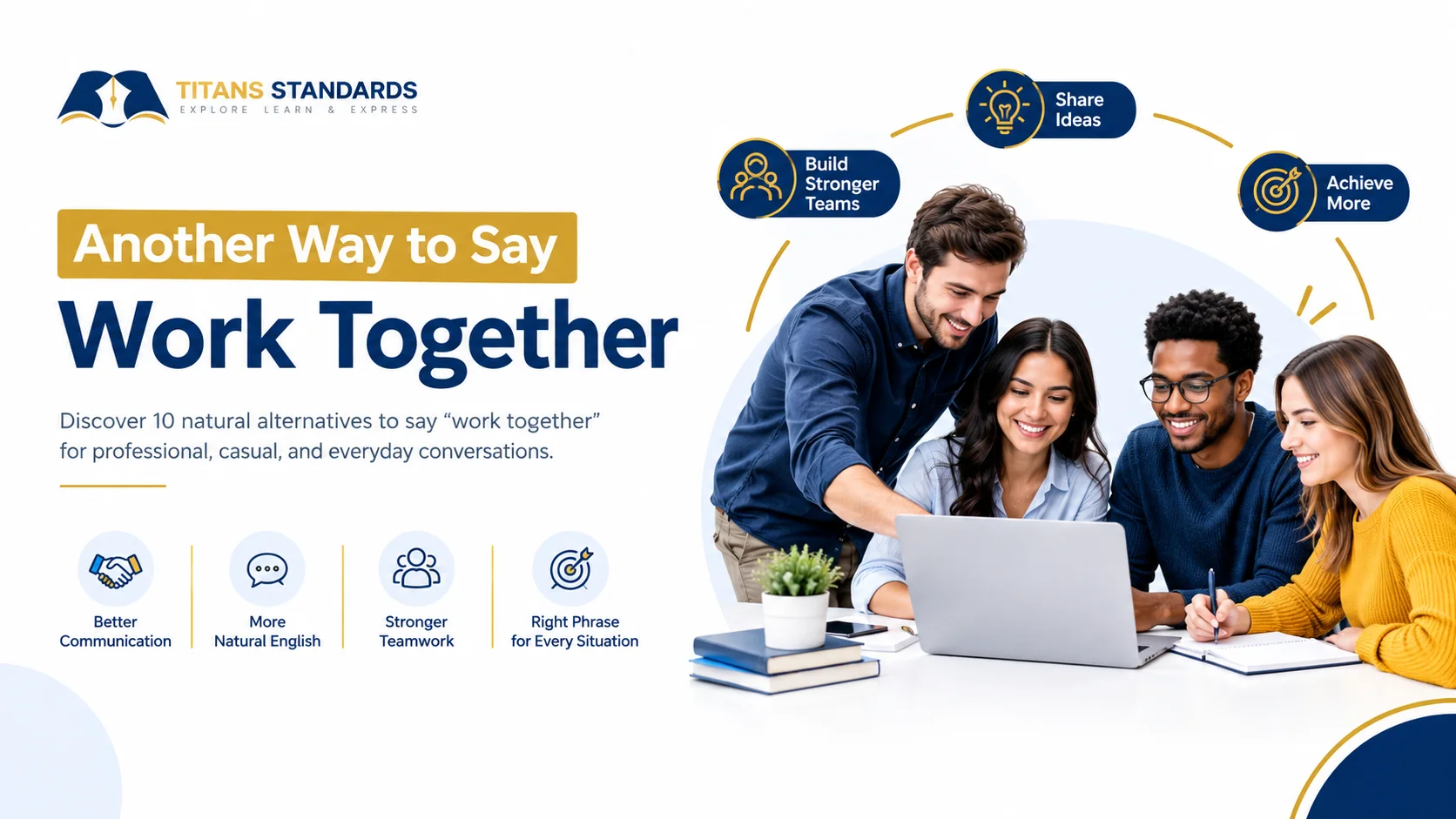 TITANS STANDARDS
EXPLORE LEARN & EXPRESS

Another Way to Say
Work Together

Discover 10 natural alternatives to say "work together" for professional, casual, and everyday conversations.

Better
Communication

More
Natural English

Stronger
Teamwork

Right Phrase
for Every Situation

Build
Stronger
Teams

Share
Ideas

Achieve
More